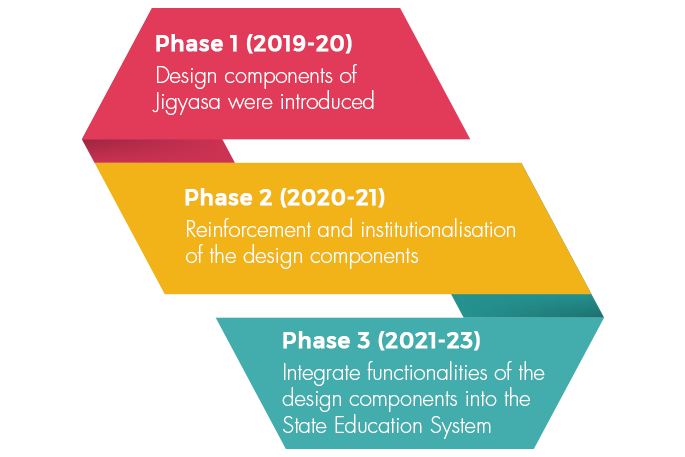 Phase 1 (2019-20)
Design components of Jigyasa were introduced

Phase 2 (2020-21)
Reinforcement and institutionalisation of the design components

Phase 3 (2021-23)
Integrate functionalities of the design components into the State Education System