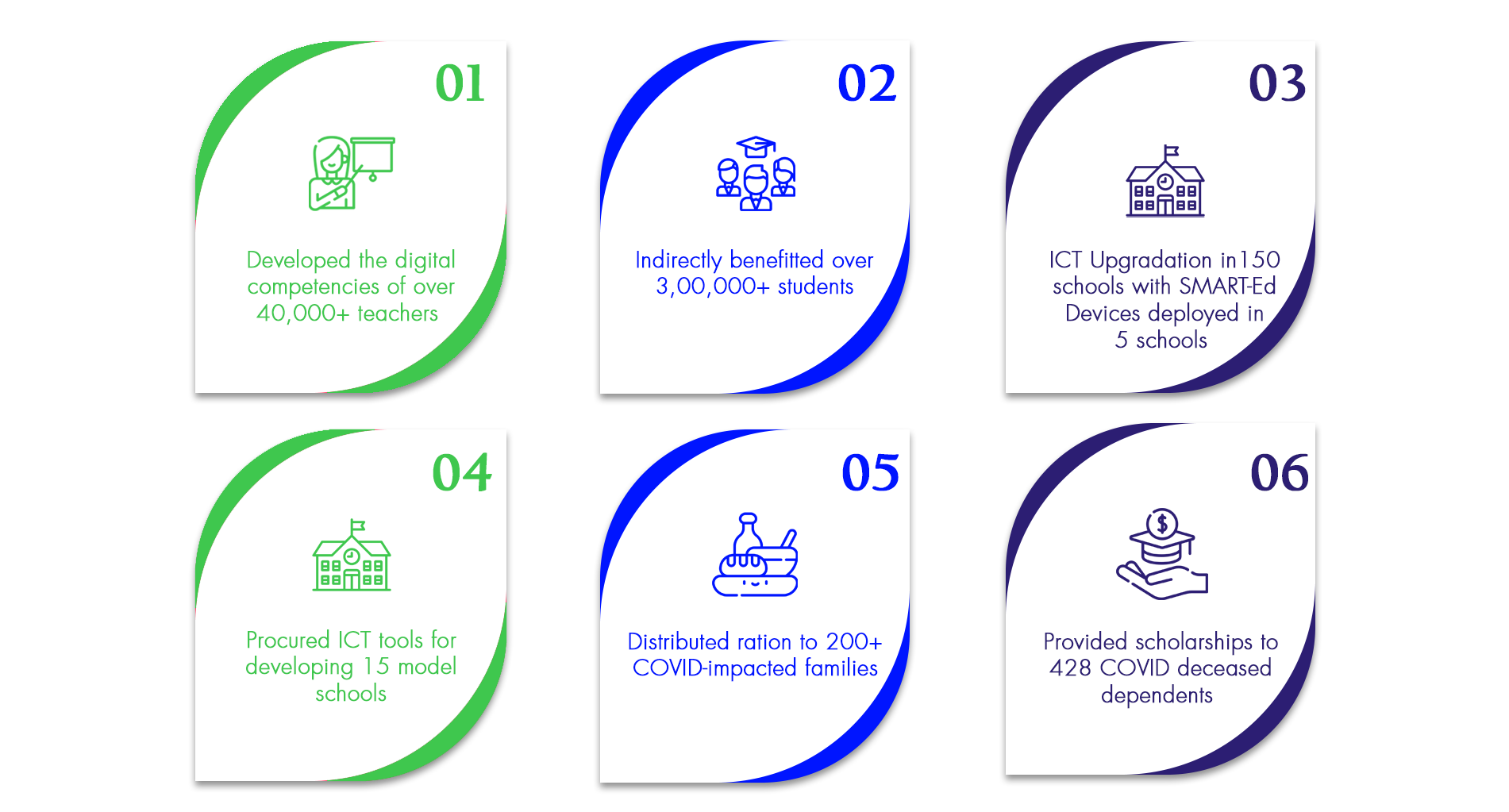 01

Developed the digital competencies of over 40,000+ teachers

02

Indirectly benefitted over 3,00,000+ students

03

ICT Upgradation in150 schools with SMART-Ed Devices deployed in 5 schools

04

Procured ICT tools for developing 15 model schools

05

Distributed ration to 200+ COVID-impacted families

06

$

Provided scholarships to 428 COVID deceased dependents