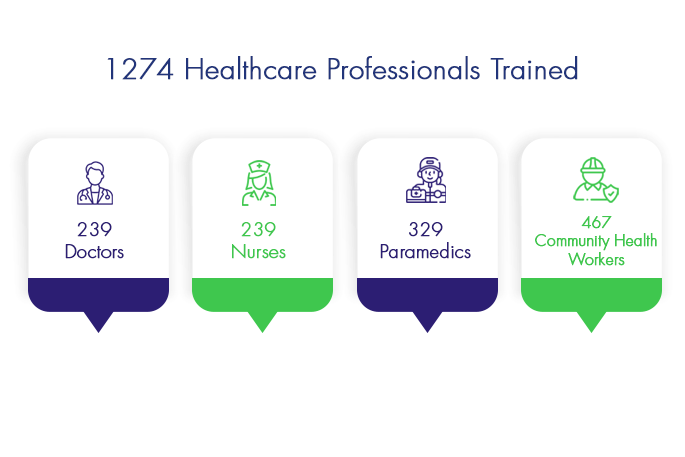 1274 Healthcare Professionals Trained

239
Doctors

239
Nurses

329
Paramedics

467
Community Health Workers