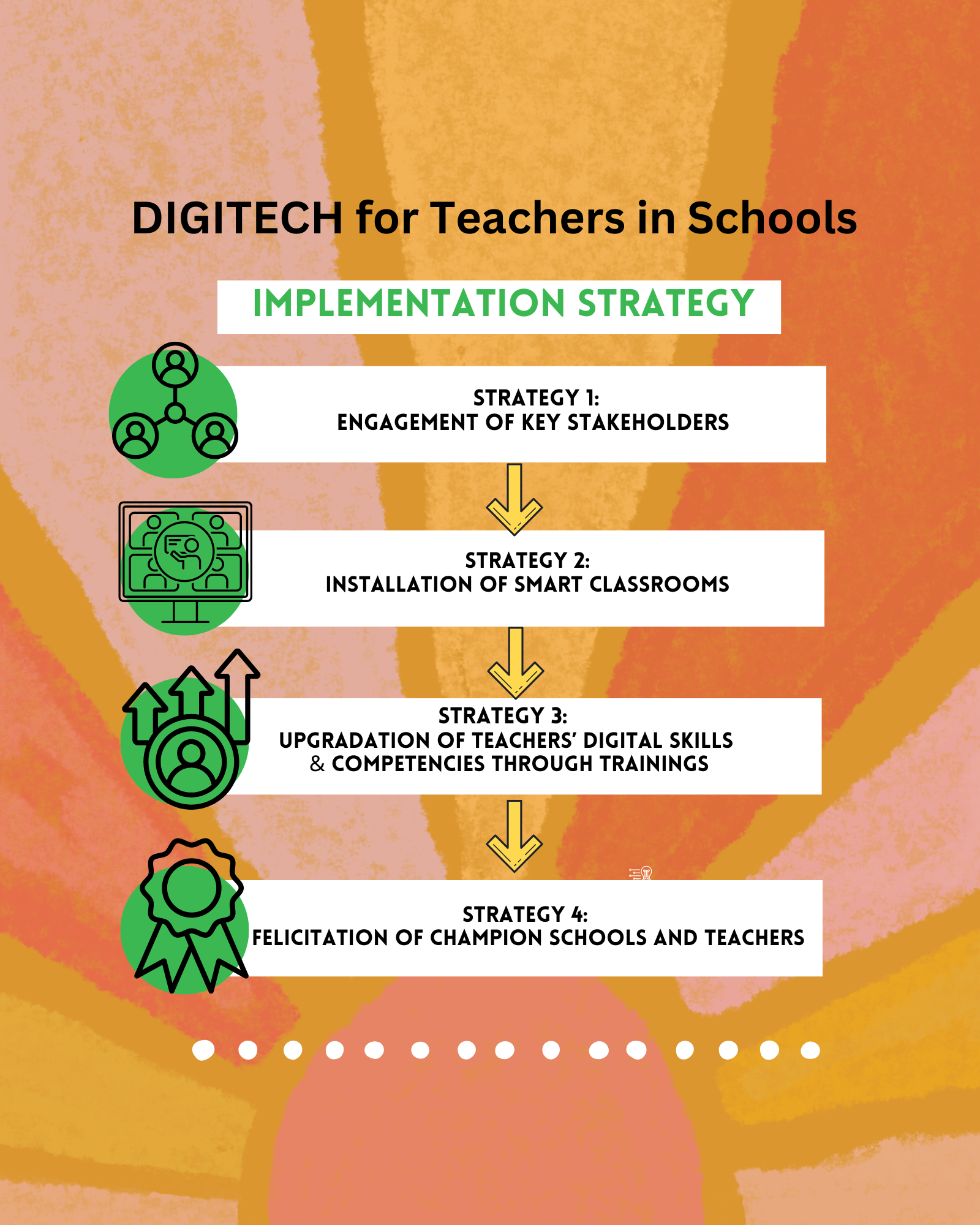 DIGITECH for Teachers in Schools

IMPLEMENTATION STRATEGY

STRATEGY 1:
ENGAGEMENT OF KEY STAKEHOLDERS

STRATEGY 2:
INSTALLATION OF SMART CLASSROOMS

STRATEGY 3:
UPGRADATION OF TEACHERS' DIGITAL SKILLS & COMPETENCIES THROUGH TRAININGS

STRATEGY 4:
FELICITATION OF CHAMPION SCHOOLS AND TEACHERS